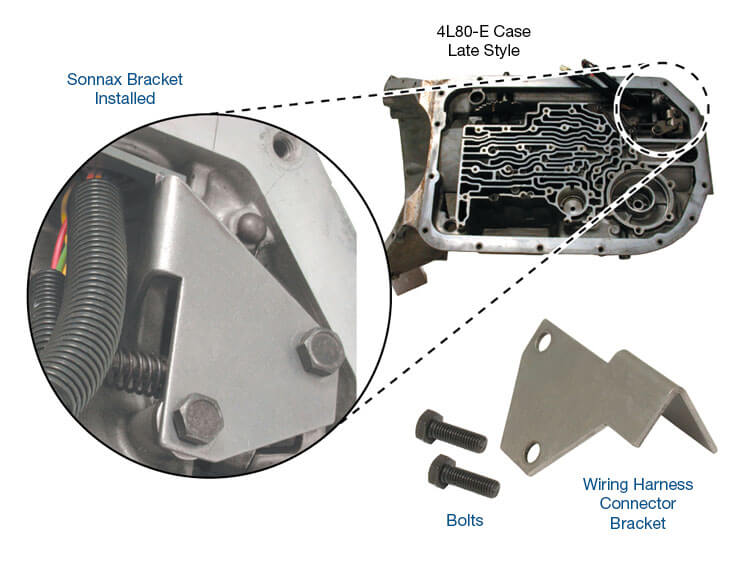 4L80-E Case
Late Style

Sonnax Bracket
Installed

Bolts

Wiring Harness
Connector
Bracket